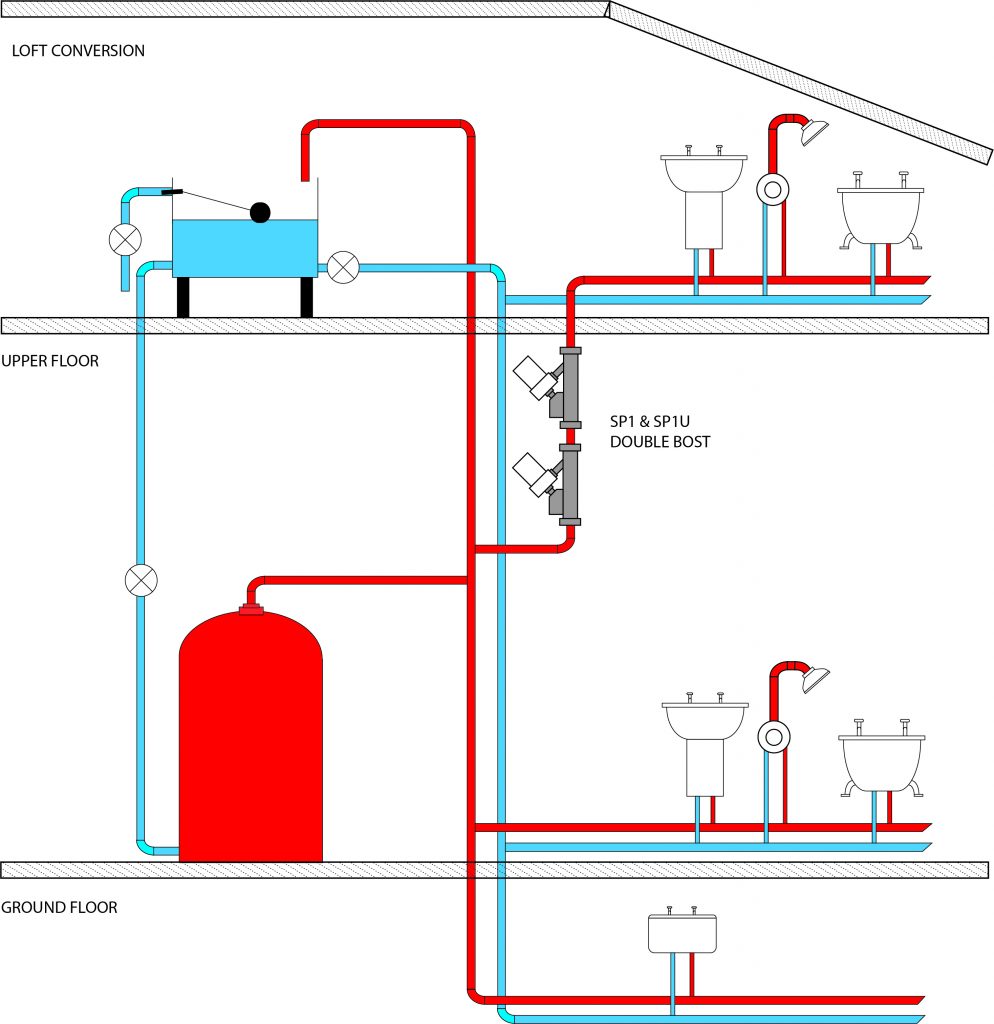 LOFT CONVERSION

UPPER FLOOR

SP1 & SP1U
DOUBLE BOST

GROUND FLOOR